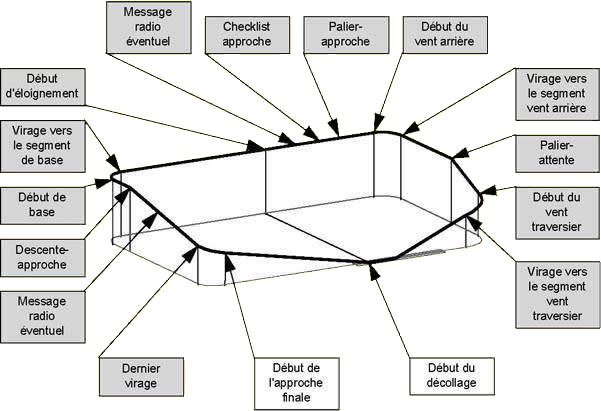 Message radio éventuel

Checklist approche

Palier-approche

Début du vent arrière

Début d'éloignement

Virage vers le segment vent arrière

Virage vers le segment de base

Palier-attente

Début de base

Début du vent traversier

Descente-approche

Virage vers le segment vent traversier

Message radio éventuel

Dernier virage

Début de l'approche finale

Début du décollage