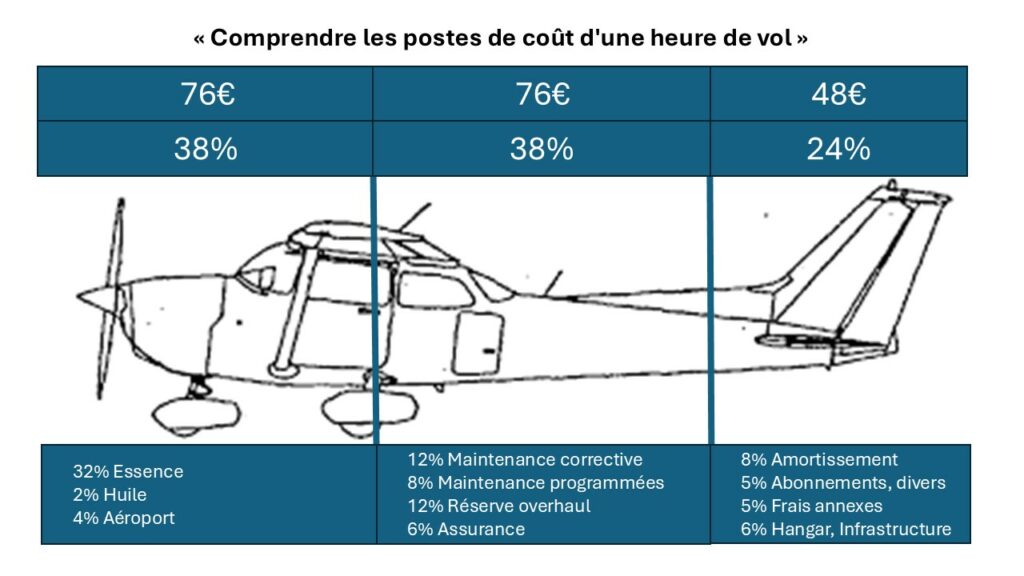 « Comprendre les postes de coût d'une heure de vol »

| 76€ | 76€ | 48€ |
|---|---|---|
| 38% | 38% | 24% |

32% Essence
2% Huile
4% Aéroport

12% Maintenance corrective
8% Maintenance programmées
12% Réserve overhaul
6% Assurance

8% Amortissement
5% Abonnements, divers
5% Frais annexes
6% Hangar, Infrastructure